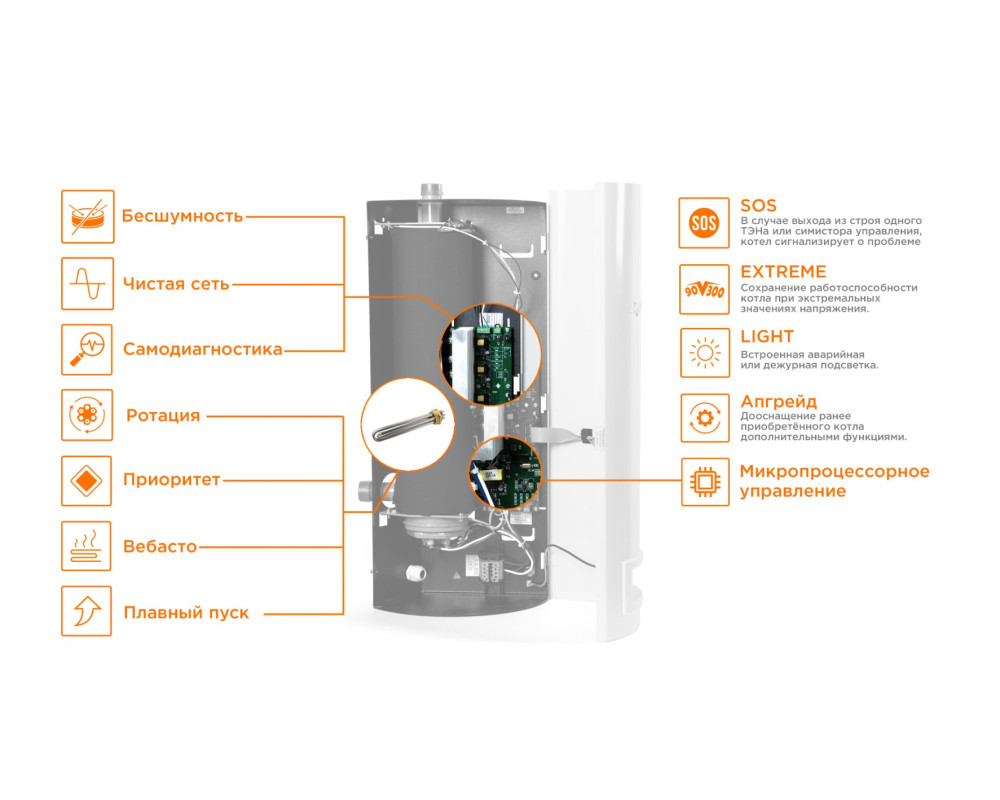 Бесшумность

Чистая сеть

Самодиагностика

Ротация

Приоритет

Вебасто

Плавный пуск

SOS
SOS
В случае выхода из строя одного ТЭНа или симистора управления, котел сигнализирует о проблеме

90V300
EXTREME
Сохранение работоспособности котла при экстремальных значениях напряжения.

LIGHT
Встроенная аварийная или дежурная подсветка.

Апгрейд
Дооснащение ранее приобретённого котла дополнительными функциями.

Микропроцессорное управление